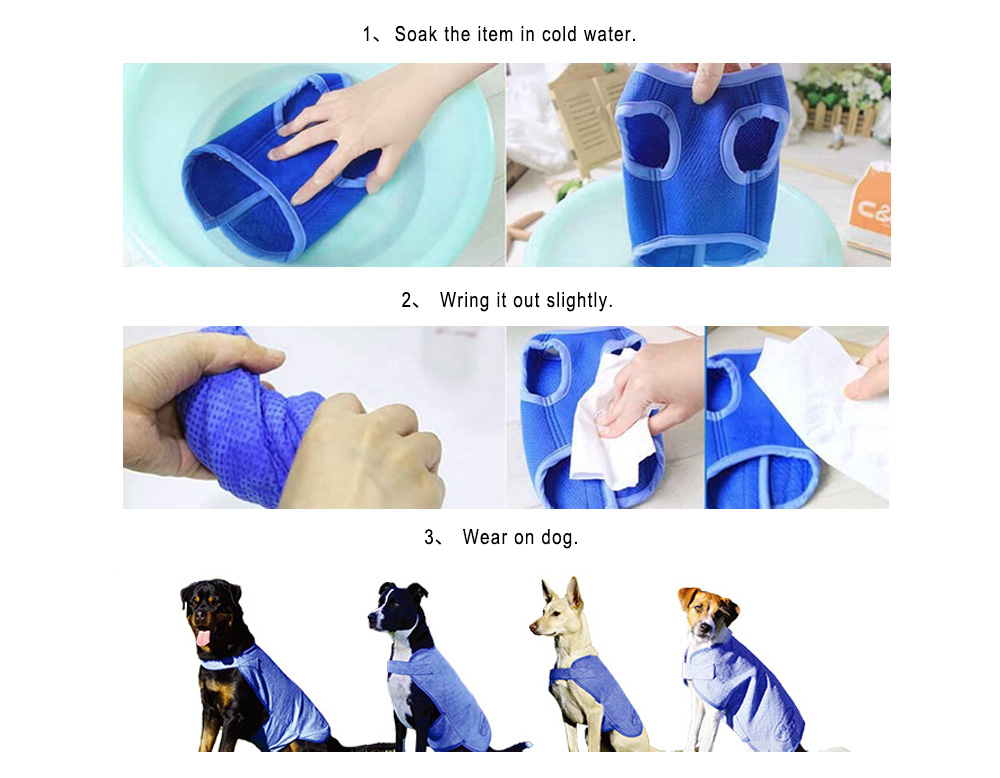 1、Soak the item in cold water.

C&

2、 Wring it out slightly.

3、 Wear on dog.